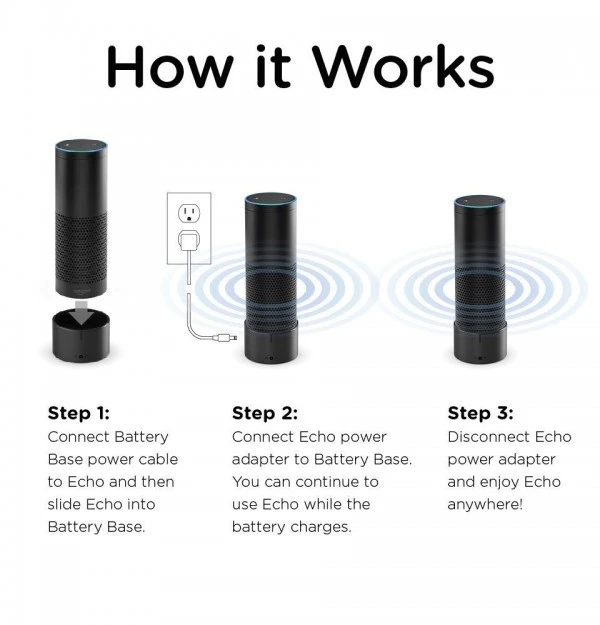 How it Works

Step 1:
Connect Battery Base power cable to Echo and then slide Echo into Battery Base.

Step 2:
Connect Echo power adapter to Battery Base. You can continue to use Echo while the battery charges.

Step 3:
Disconnect Echo power adapter and enjoy Echo anywhere!